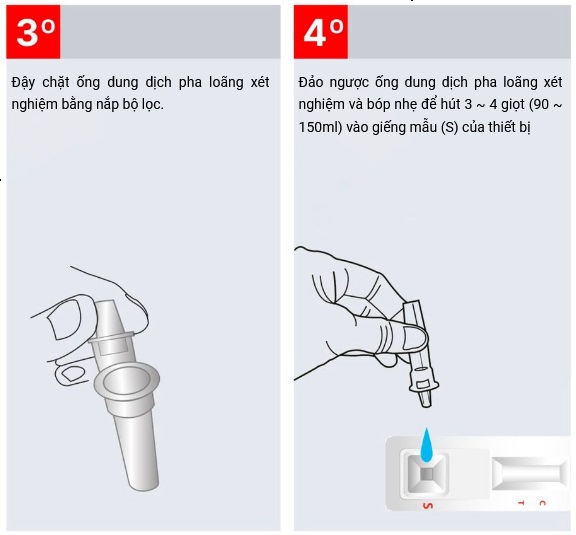 3º

Đậy chặt ống dung dịch pha loãng xét nghiệm bằng nắp bộ lọc.

4º

Đảo ngược ống dung dịch pha loãng xét nghiệm và bóp nhẹ để hút 3 ~ 4 giọt (90 ~ 150ml) vào giếng mẫu (S) của thiết bị

S

T

C