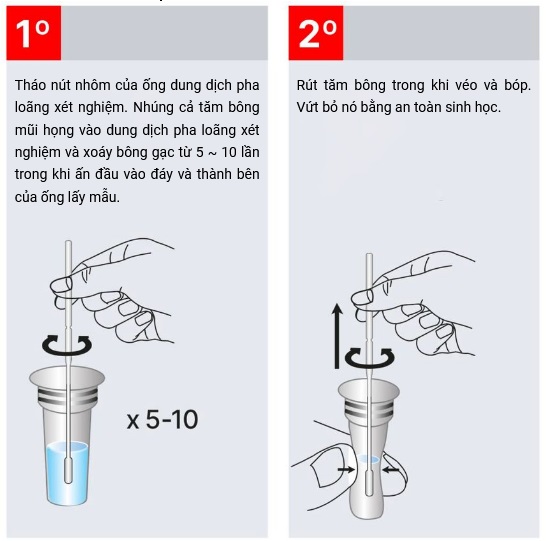 1º

Tháo nút nhôm của ống dung dịch pha loãng xét nghiệm. Nhúng cả tăm bông mũi họng vào dung dịch pha loãng xét nghiệm và xoáy bông gạc từ 5 ~ 10 lần trong khi ấn đầu vào đáy và thành bên của ống lấy mẫu.

x 5-10

2º

Rút tăm bông trong khi véo và bóp. Vứt bỏ nó bằng an toàn sinh học.