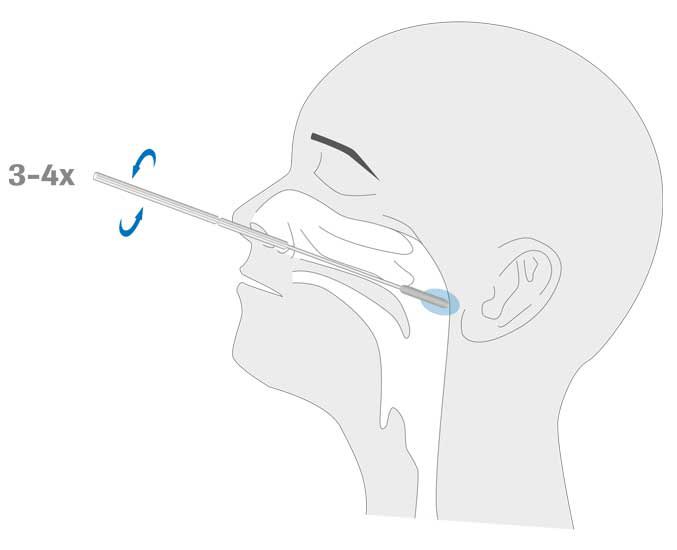 3-4x